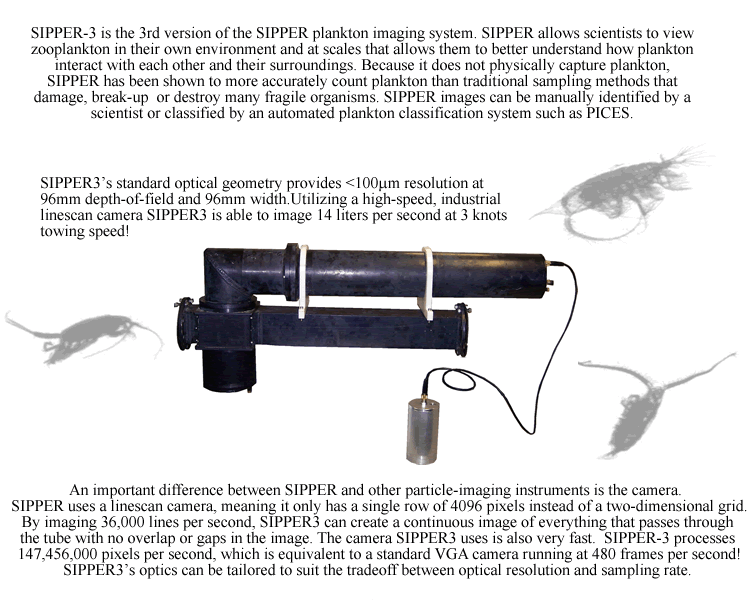 SIPPER-3 is the 3rd version of the SIPPER plankton imaging system. SIPPER allows scientists to view zooplankton in their own environment and at scales that allows them to better understand how plankton interact with each other and their surroundings. Because it does not physically capture plankton, SIPPER has been shown to more accurately count plankton than traditional sampling methods that damage, break-up or destroy many fragile organisms. SIPPER images can be manually identified by a scientist or classified by an automated plankton classification system such as PICES.

SIPPER3's standard optical geometry provides <100μm resolution at 96mm depth-of-field and 96mm width.Utilizing a high-speed, industrial linescan camera SIPPER3 is able to image 14 liters per second at 3 knots towing speed!

An important difference between SIPPER and other particle-imaging instruments is the camera. SIPPER uses a linescan camera, meaning it only has a single row of 4096 pixels instead of a two-dimensional grid. By imaging 36,000 lines per second, SIPPER3 can create a continuous image of everything that passes through the tube with no overlap or gaps in the image. The camera SIPPER3 uses is also very fast. SIPPER-3 processes 147,456,000 pixels per second, which is equivalent to a standard VGA camera running at 480 frames per second! SIPPER3's optics can be tailored to suit the tradeoff between optical resolution and sampling rate.